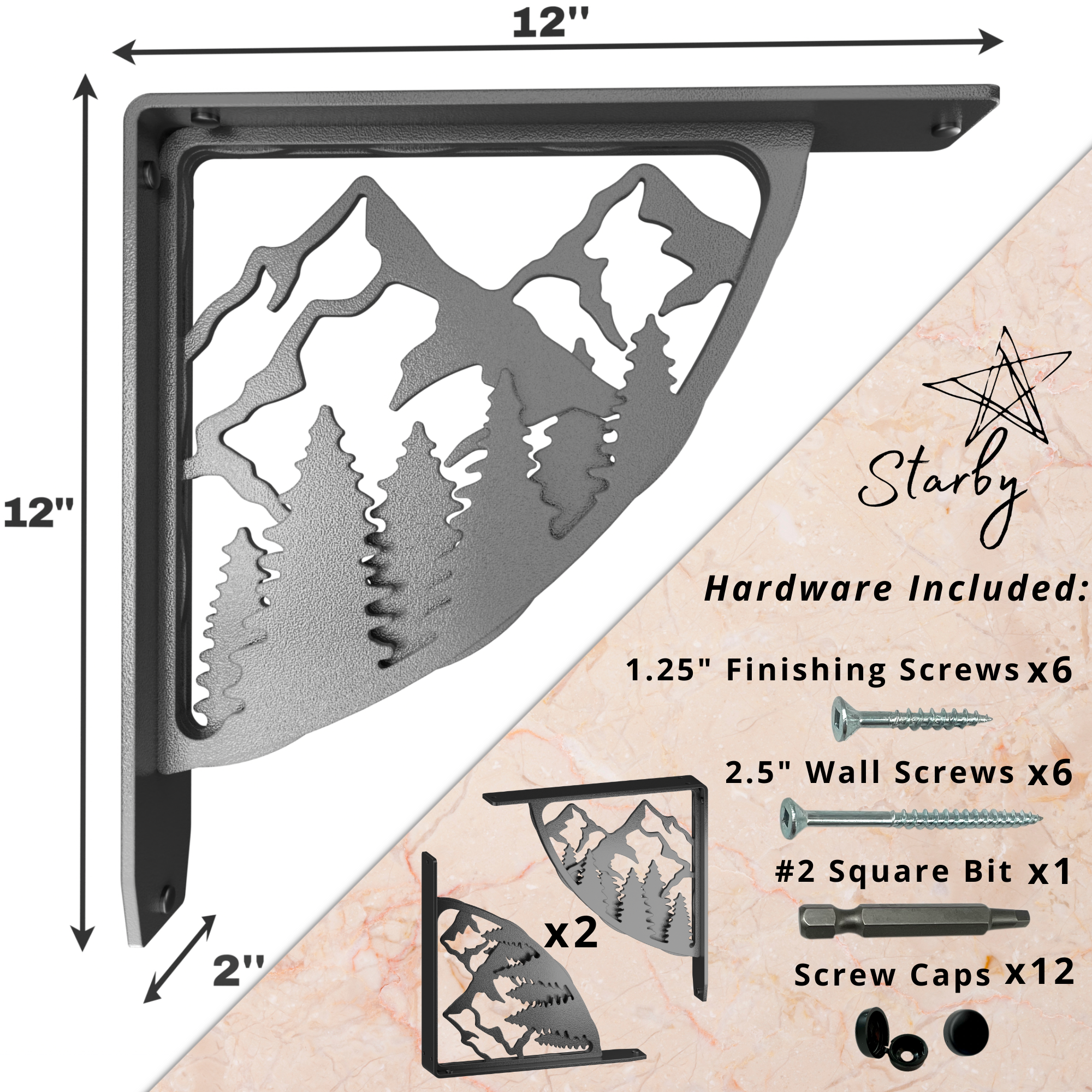 12''

12''

2''

Starby

Hardware Included:

1.25" Finishing Screws x6

2.5" Wall Screws x6

#2 Square Bit x1

Screw Caps x12

x2